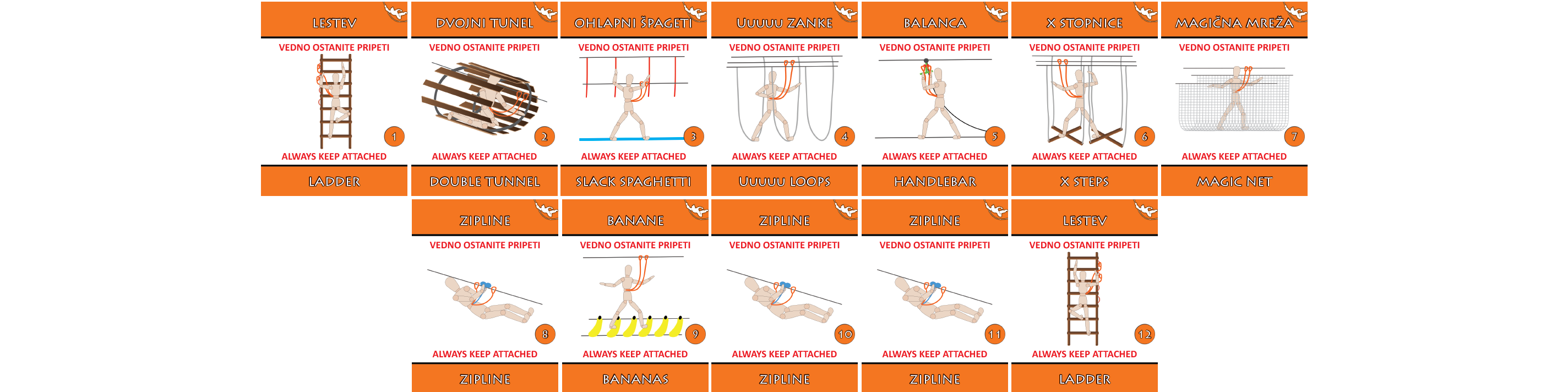 LESTEV
VEDNO OSTANITE PRIPETI
1
ALWAYS KEEP ATTACHED
LADDER

DVOJNI TUNEL
VEDNO OSTANITE PRIPETI
2
ALWAYS KEEP ATTACHED
DOUBLE TUNNEL

OHLAPNI ŠPAGETI
VEDNO OSTANITE PRIPETI
3
ALWAYS KEEP ATTACHED
SLACK SPAGHETTI

UUUUU ZANKE
VEDNO OSTANITE PRIPETI
4
ALWAYS KEEP ATTACHED
UUUUU LOOPS

BALANCA
VEDNO OSTANITE PRIPETI
5
ALWAYS KEEP ATTACHED
HANDLEBAR

X STOPNICE
VEDNO OSTANITE PRIPETI
6
ALWAYS KEEP ATTACHED
X STEPS

MAGIČNA MREŽA
VEDNO OSTANITE PRIPETI
7
ALWAYS KEEP ATTACHED
MAGIC NET

ZIPLINE
VEDNO OSTANITE PRIPETI
8
ALWAYS KEEP ATTACHED
ZIPLINE

BANANE
VEDNO OSTANITE PRIPETI
9
ALWAYS KEEP ATTACHED
BANANAS

ZIPLINE
VEDNO OSTANITE PRIPETI
10
ALWAYS KEEP ATTACHED
ZIPLINE

ZIPLINE
VEDNO OSTANITE PRIPETI
11
ALWAYS KEEP ATTACHED
ZIPLINE

LESTEV
VEDNO OSTANITE PRIPETI
12
ALWAYS KEEP ATTACHED
LADDER